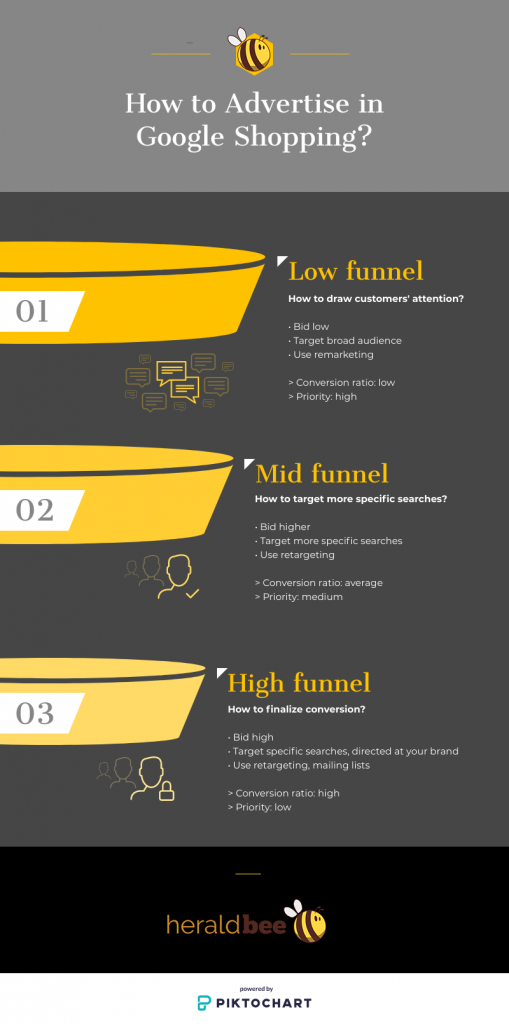 How to Advertise in Google Shopping?

01

Low funnel

How to draw customers' attention?

• Bid low
• Target broad audience
• Use remarketing

> Conversion ratio: low
> Priority: high

02

Mid funnel

How to target more specific searches?

• Bid higher
• Target more specific searches
• Use retargeting

> Conversion ratio: average
> Priority: medium

03

High funnel

How to finalize conversion?

• Bid high
• Target specific searches, directed at your brand
• Use retargeting, mailing lists

> Conversion ratio: high
> Priority: low

heraldbee

powered by
PIKTOCHART