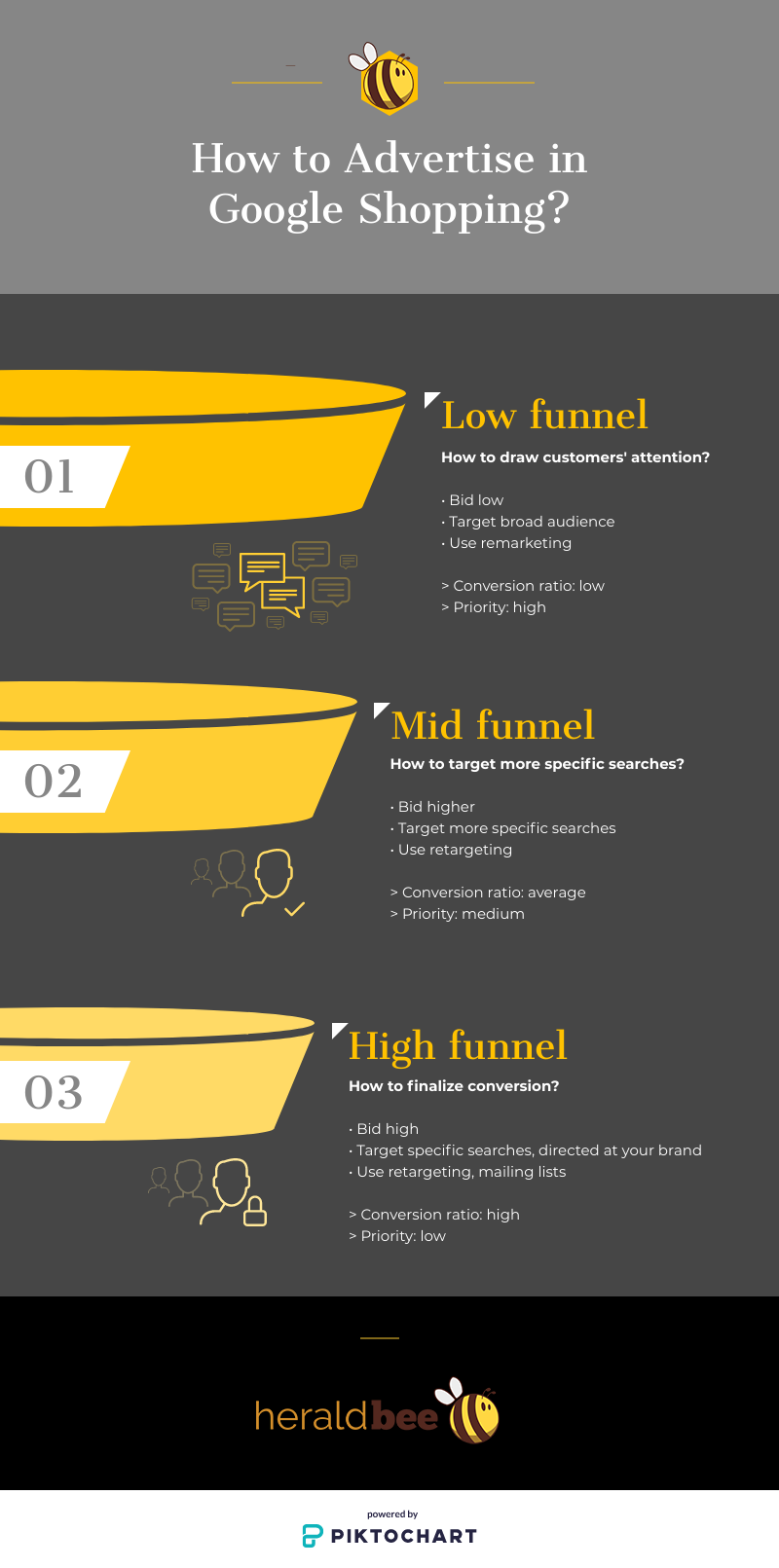 How to Advertise in Google Shopping?

01

Low funnel

How to draw customers' attention?

• Bid low
• Target broad audience
• Use remarketing

> Conversion ratio: low
> Priority: high

02

Mid funnel

How to target more specific searches?

• Bid higher
• Target more specific searches
• Use retargeting

> Conversion ratio: average
> Priority: medium

03

High funnel

How to finalize conversion?

• Bid high
• Target specific searches, directed at your brand
• Use retargeting, mailing lists

> Conversion ratio: high
> Priority: low

heraldbee

powered by
PIKTOCHART